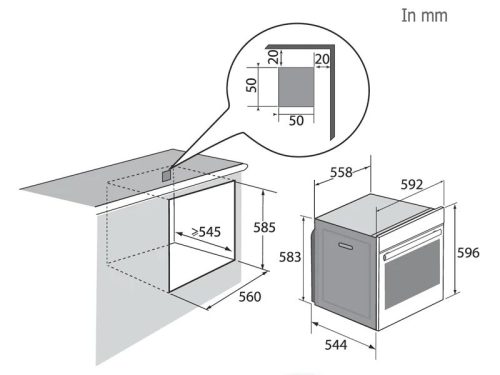 In mm

20
20
50
50

558
592
≥545
585
583
596
560
544